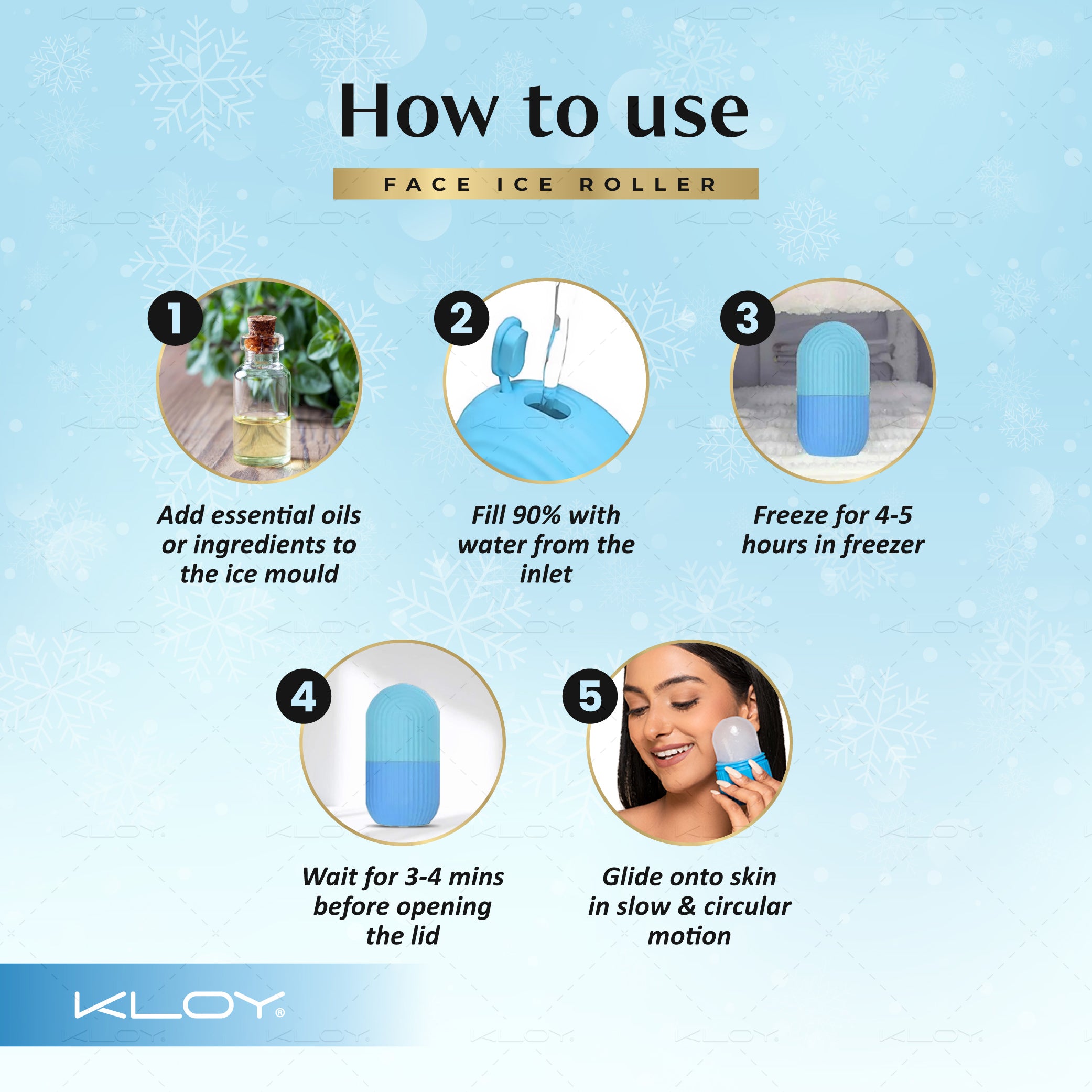 How to use

FACE ICE ROLLER

1

Add essential oils or ingredients to the ice mould

2

Fill 90% with water from the inlet

3

Freeze for 4-5 hours in freezer

4

Wait for 3-4 mins before opening the lid

5

Glide onto skin in slow & circular motion

KLOY®